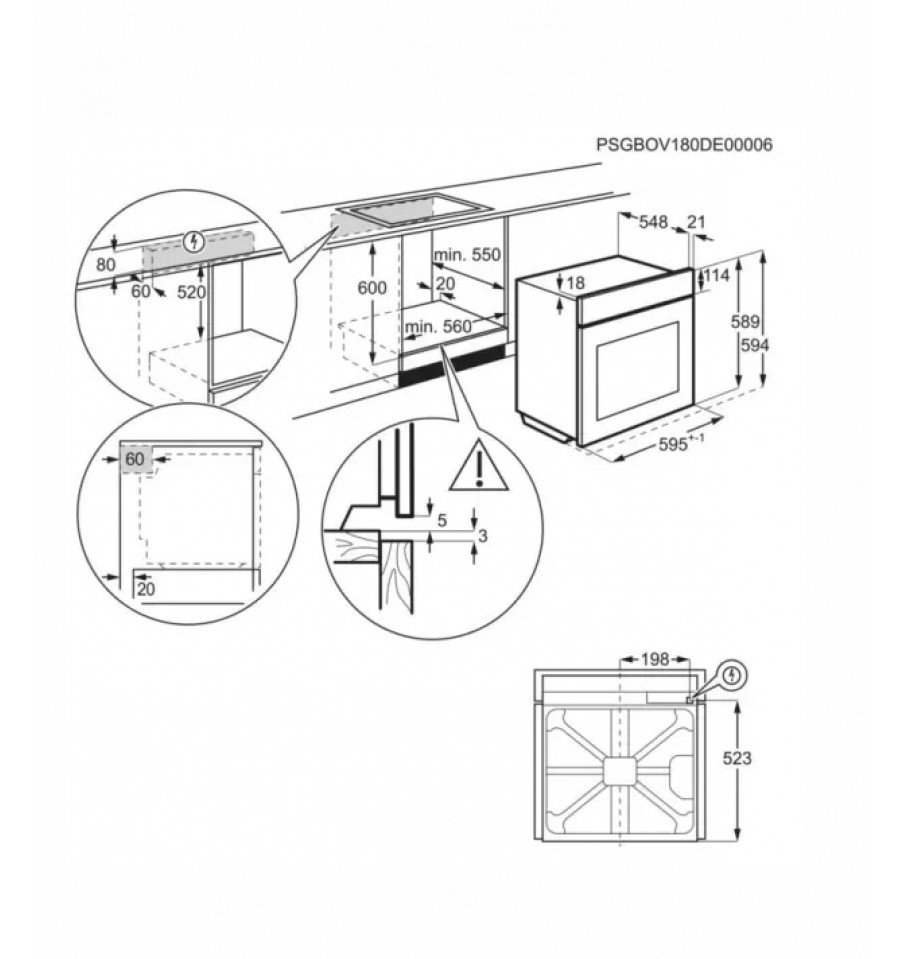 PSGBOV180DE00006

80
60
520

600
min. 550
20
min. 560

548
21
18
114
589
594
$595^{+-1}$

60
20

5
3

198
523