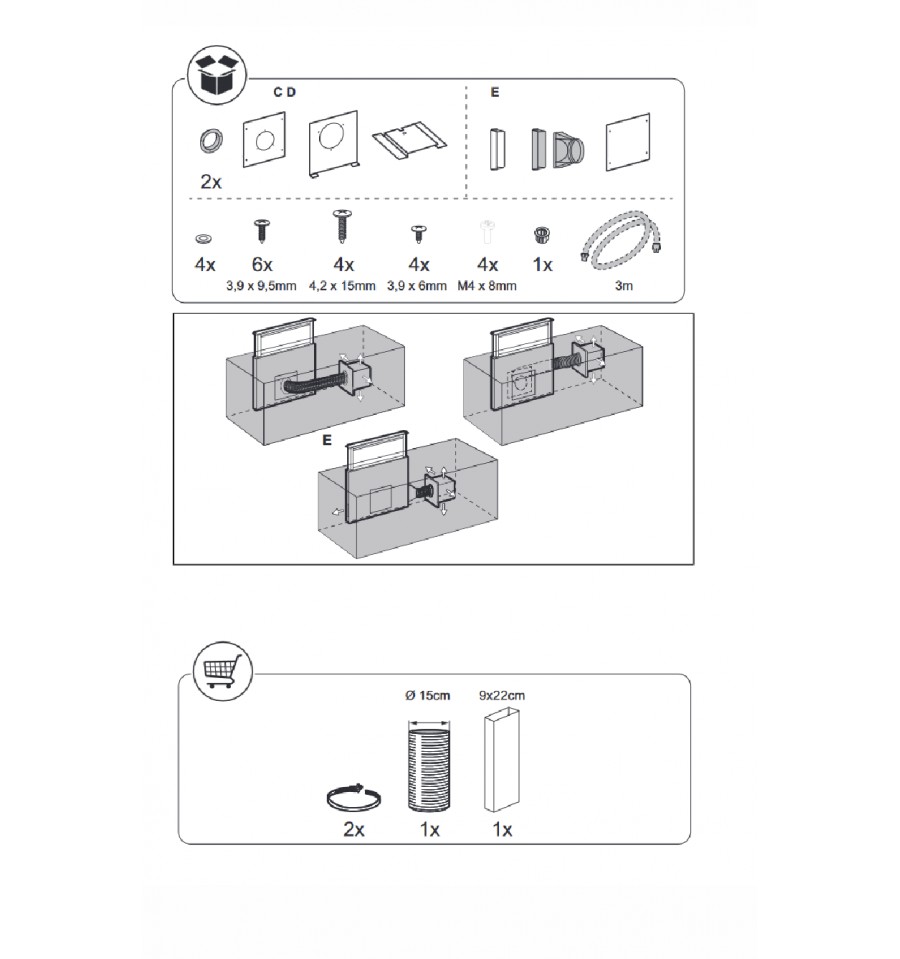 C D

E

2x

4x

6x
3,9 x 9,5mm

4x
4,2 x 15mm

4x
3,9 x 6mm

4x
M4 x 8mm

1x

3m

E

Ø 15cm

9x22cm

2x

1x

1x