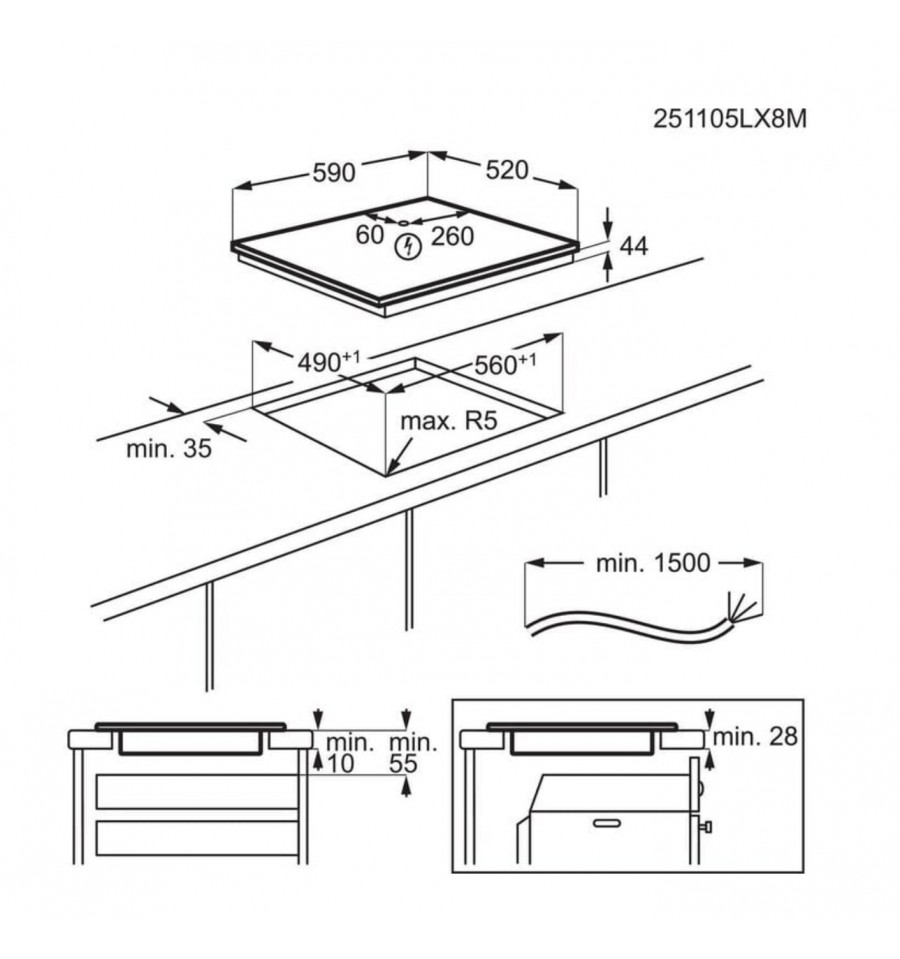 251105LX8M

590

520

60

260

44

$490^{+1}$

$560^{+1}$

max. R5

min. 35

min. 1500

min. 10

min. 55

min. 28