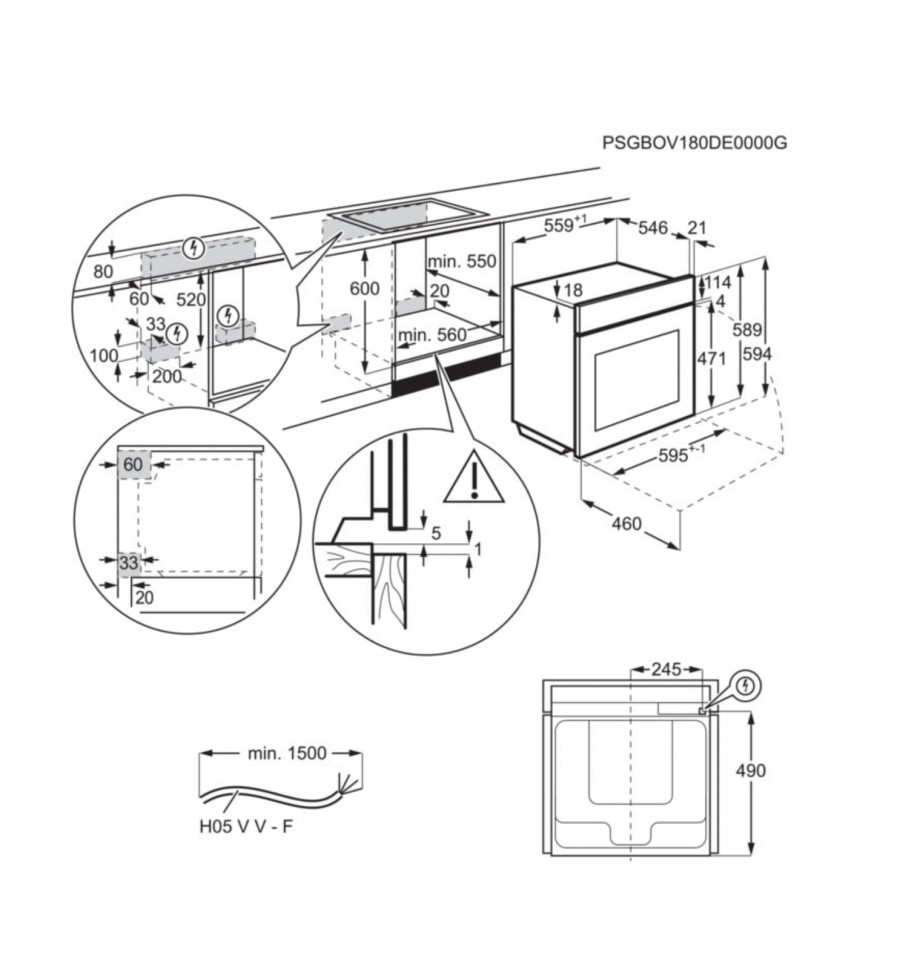 PSGBOV180DE0000G

80
60
520
33
100
200

600
min. 550
20
min. 560

$559^{+1}$
546
21
18
114
4
589
594
471
$595^{+-1}$
460

60
33
20

5
1

245
490

min. 1500
H05 V V - F